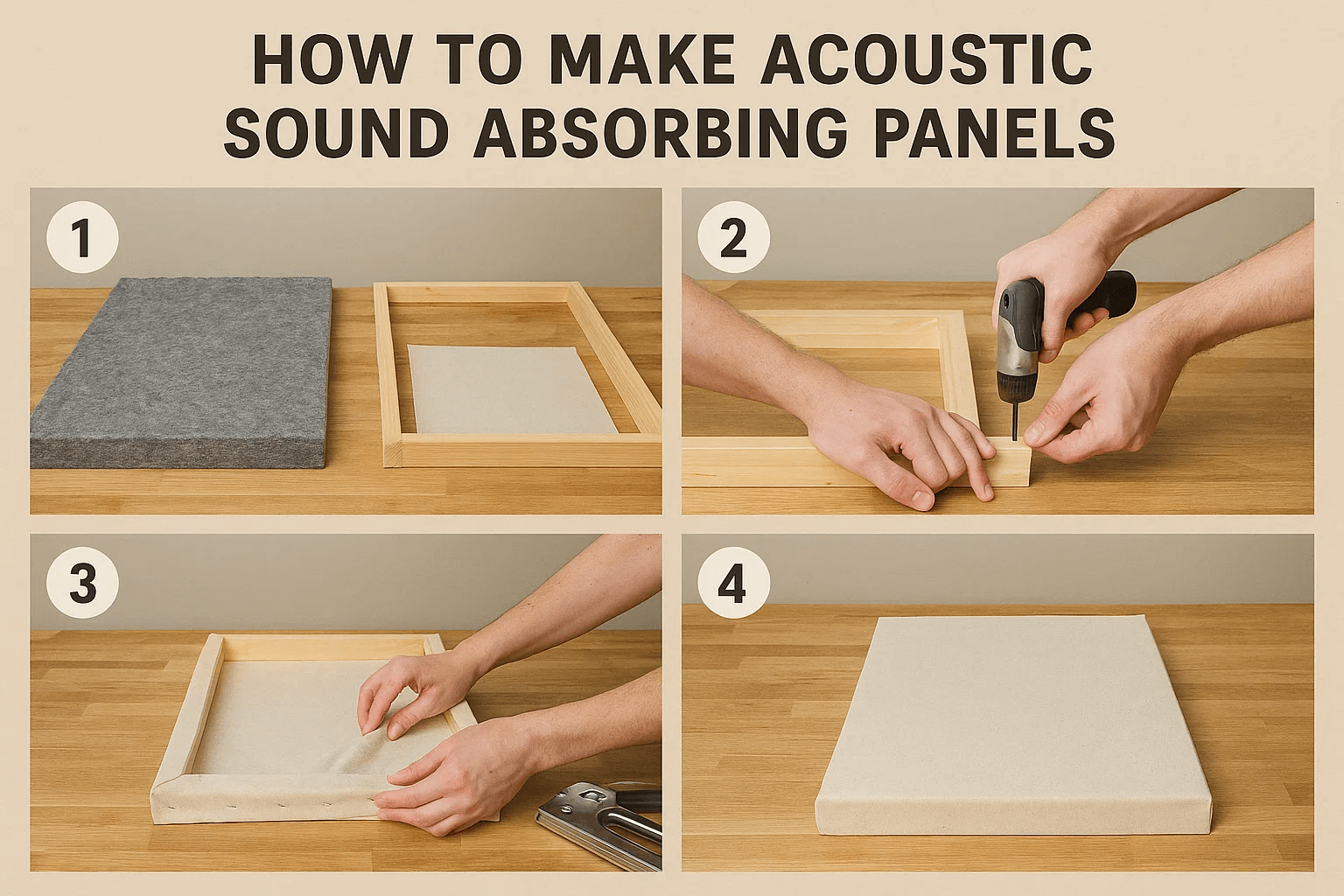 HOW TO MAKE ACOUSTIC SOUND ABSORBING PANELS

1

2

3

4